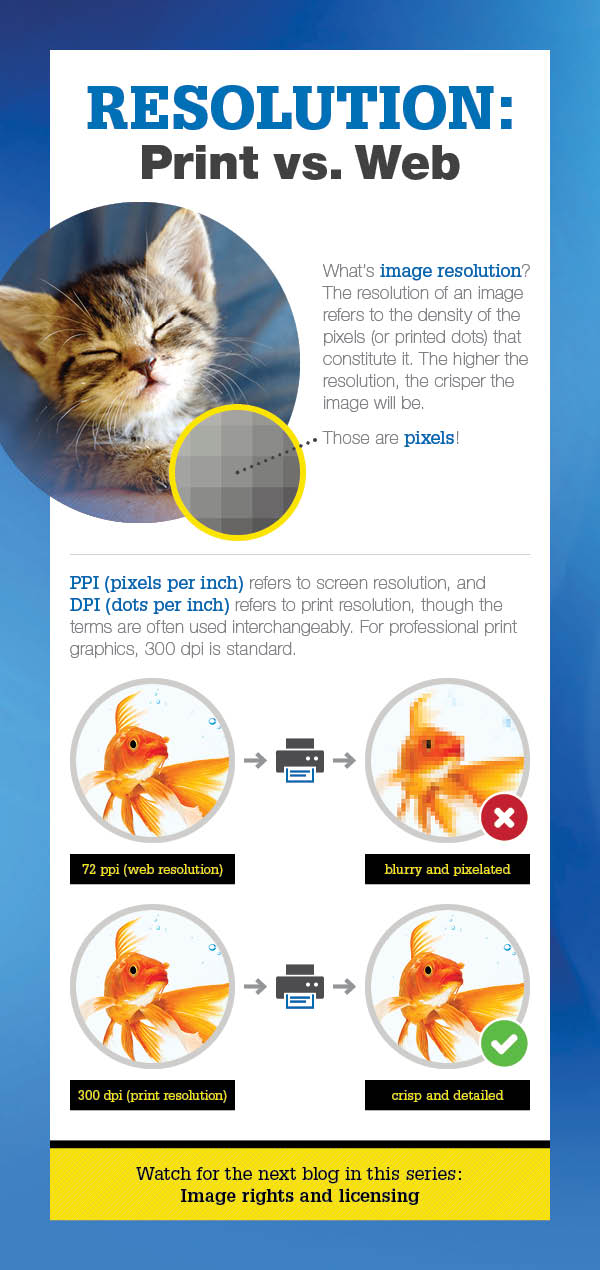 RESOLUTION:
Print vs. Web

What's image resolution? The resolution of an image refers to the density of the pixels (or printed dots) that constitute it. The higher the resolution, the crisper the image will be.

Those are pixels!

PPI (pixels per inch) refers to screen resolution, and DPI (dots per inch) refers to print resolution, though the terms are often used interchangeably. For professional print graphics, 300 dpi is standard.

72 ppi (web resolution)

blurry and pixelated

300 dpi (print resolution)

crisp and detailed

Watch for the next blog in this series:
Image rights and licensing